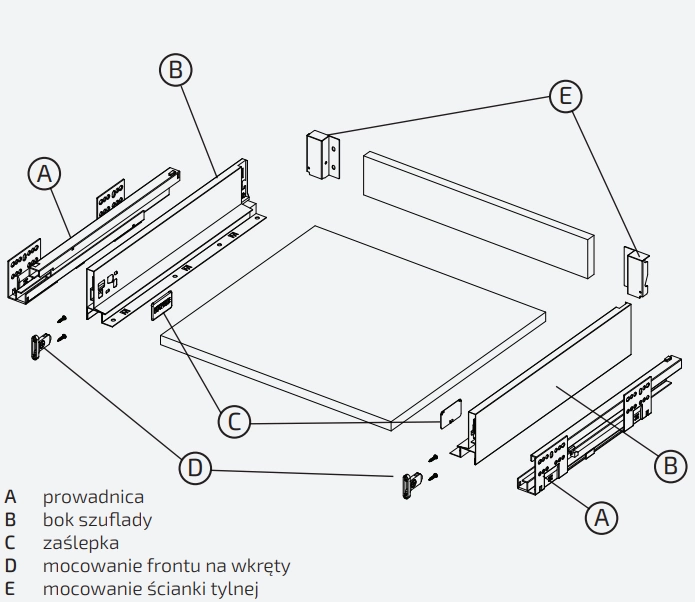 B

E

A

C

D

B

A

A prowadnica
B bok szuflady
C zaślepka
D mocowanie frontu na wkręty
E mocowanie ścianki tylnej