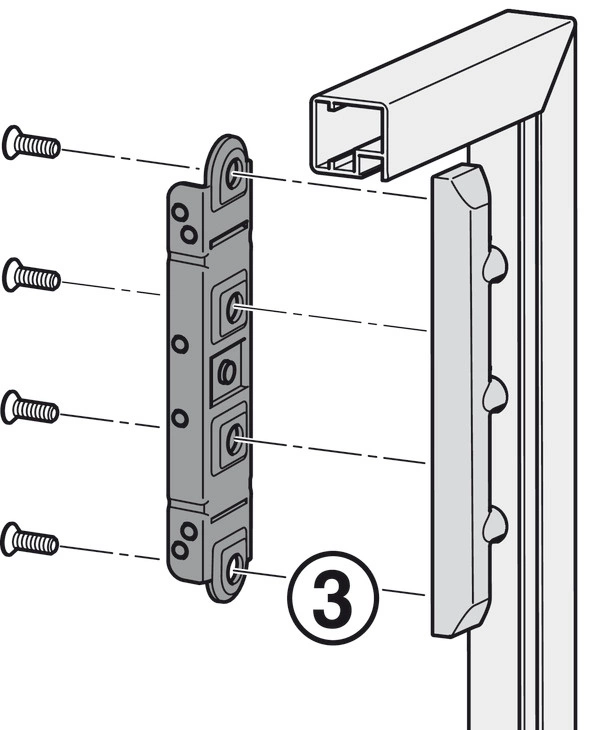 3