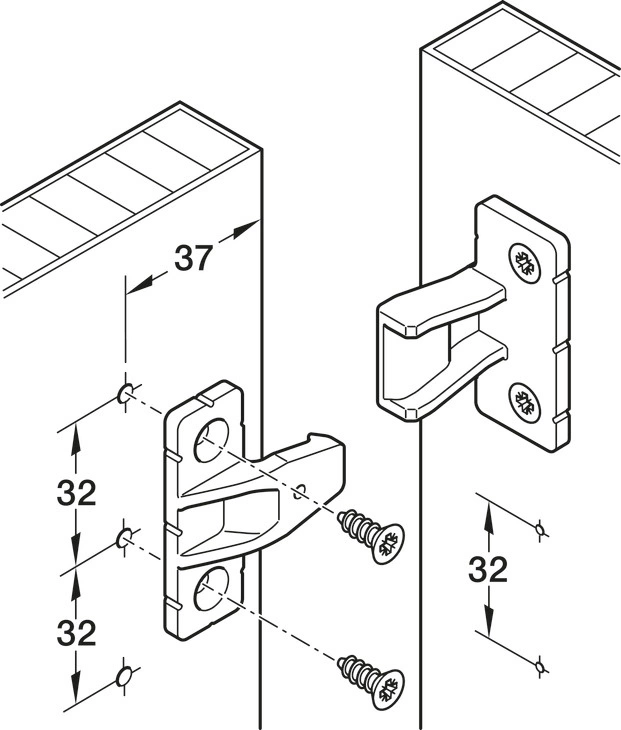 37

32

32

32