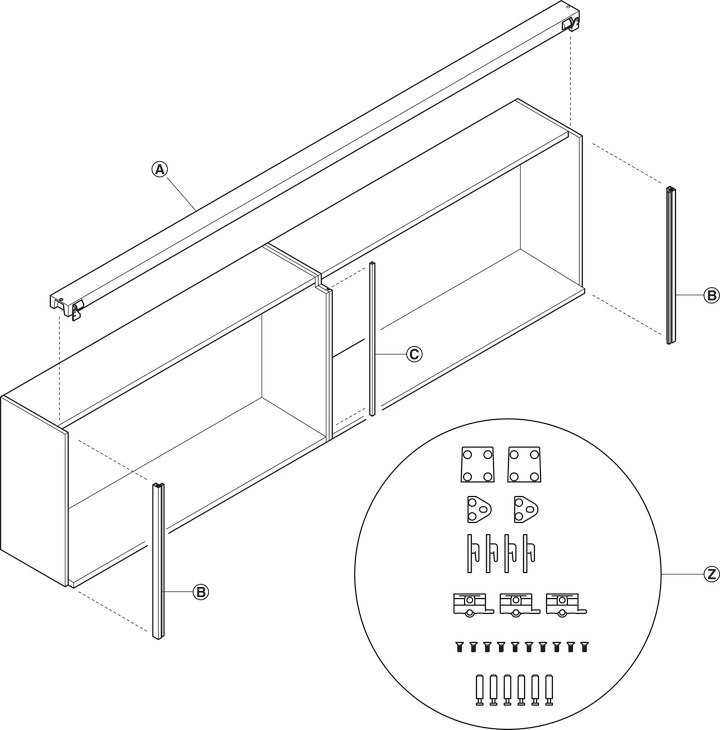 A
B
C
B
Z