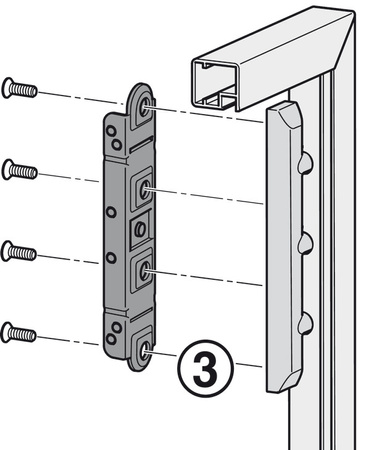 3