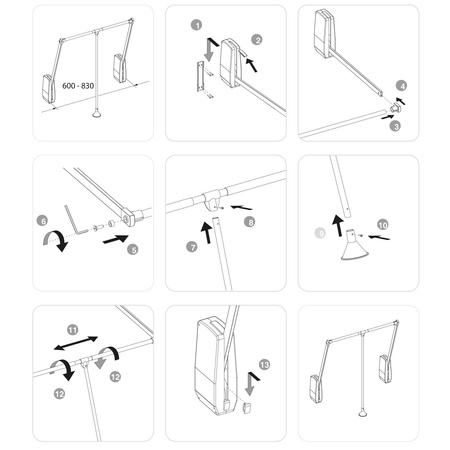 600 - 830

1
2

4
3

6
5

8
7

9
10

11
12
12

13