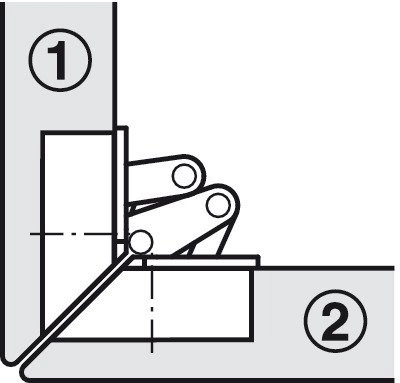 ①
②