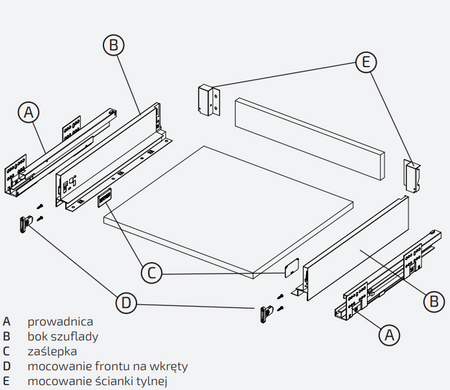 B

E

A

C

D

B

A

A prowadnica
B bok szuflady
C zaślepka
D mocowanie frontu na wkręty
E mocowanie ścianki tylnej